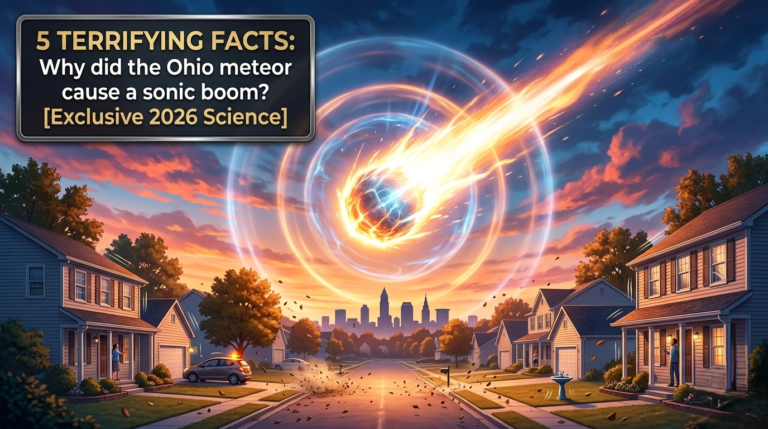 5 TERRIFYING FACTS:
Why did the Ohio meteor cause a sonic boom?
[Exclusive 2026 Science]